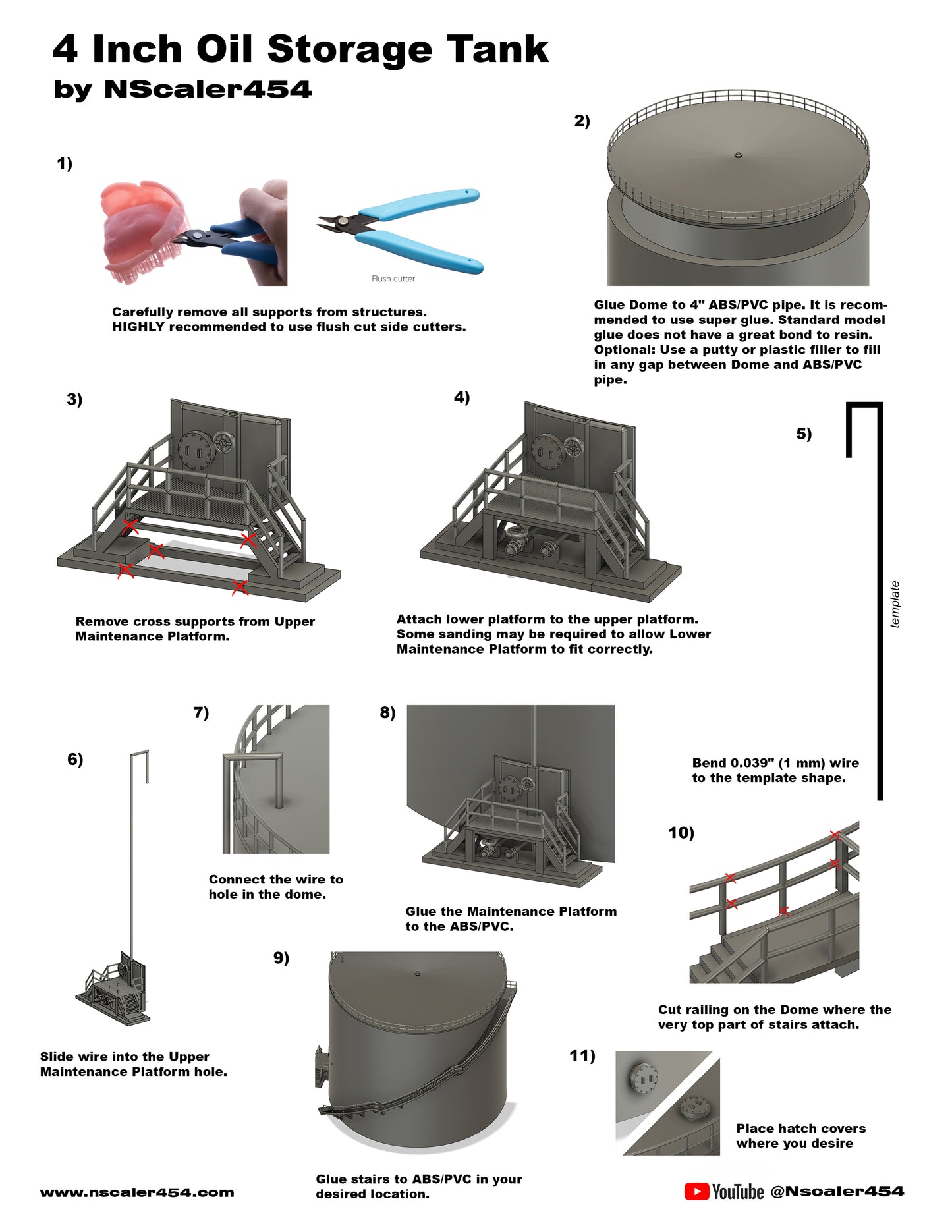 4 Inch Oil Storage Tank
by NScaler454

1)

Flush cutter

Carefully remove all supports from structures. HIGHLY recommended to use flush cut side cutters.

2)

Glue Dome to 4" ABS/PVC pipe. It is recommended to use super glue. Standard model glue does not have a great bond to resin. Optional: Use a putty or plastic filler to fill in any gap between Dome and ABS/PVC pipe.

3)

Remove cross supports from Upper Maintenance Platform.

4)

Attach lower platform to the upper platform. Some sanding may be required to allow Lower Maintenance Platform to fit correctly.

5)

template

Bend 0.039" (1 mm) wire to the template shape.

6)

Slide wire into the Upper Maintenance Platform hole.

7)

Connect the wire to hole in the dome.

8)

Glue the Maintenance Platform to the ABS/PVC.

9)

Glue stairs to ABS/PVC in your desired location.

10)

Cut railing on the Dome where the very top part of stairs attach.

11)

Place hatch covers where you desire

www.nscaler454.com

YouTube @Nscaler454